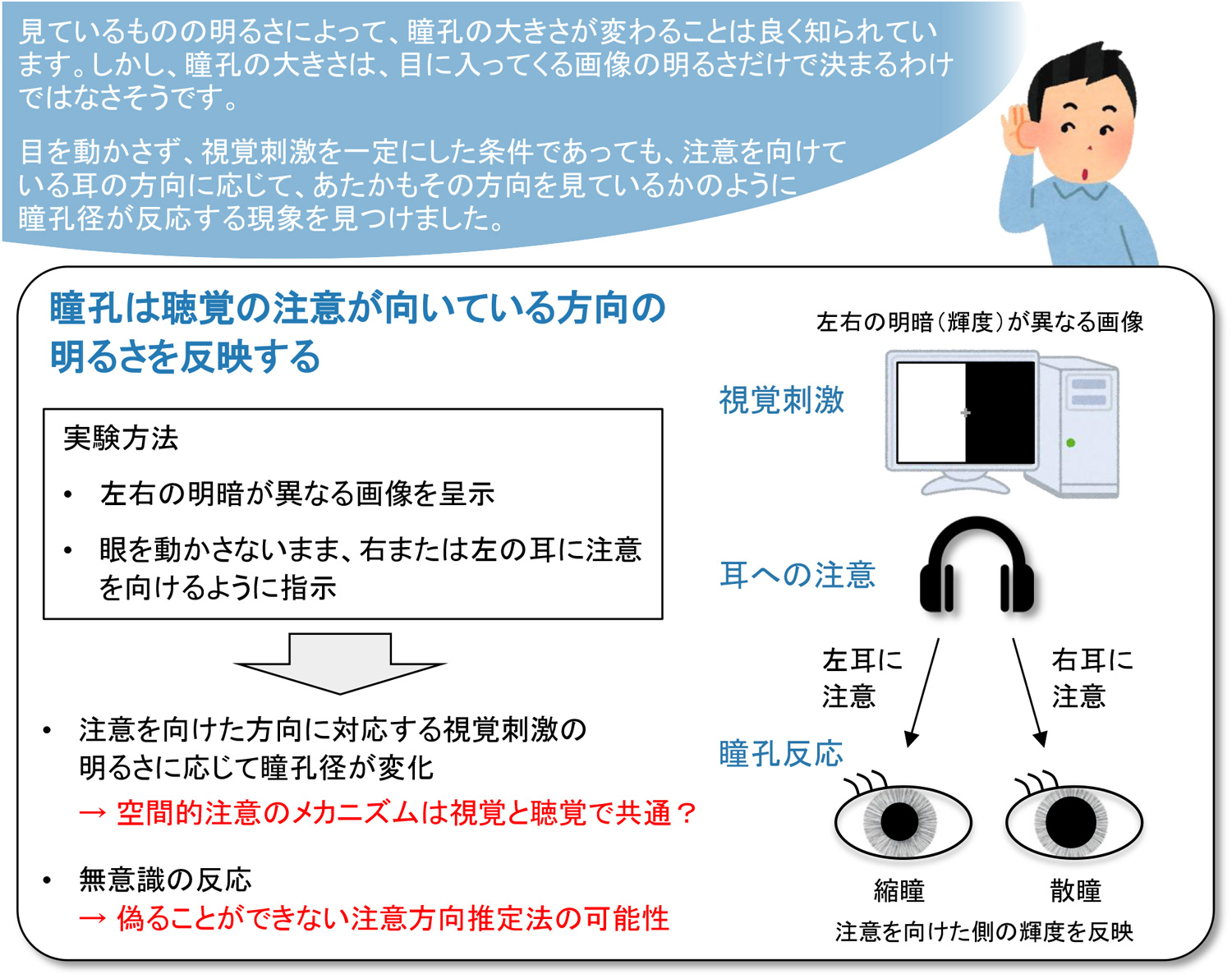 見ているものの明るさによって、瞳孔の大きさが変わることは良く知られています。しかし、瞳孔の大きさは、目に入ってくる画像の明るさだけで決まるわけではなさそうです。

目を動かさず、視覚刺激を一定にした条件であっても、注意を向けている耳の方向に応じて、あたかもその方向を見ているかのように瞳孔径が反応する現象を見つけました。

瞳孔は聴覚の注意が向いている方向の明るさを反映する

実験方法

• 左右の明暗が異なる画像を呈示

• 眼を動かさないまま、右または左の耳に注意を向けるように指示

• 注意を向けた方向に対応する視覚刺激の明るさに応じて瞳孔径が変化
→ 空間的注意のメカニズムは視覚と聴覚で共通？

• 無意識の反応
→ 偽ることができない注意方向推定法の可能性

左右の明暗（輝度）が異なる画像

視覚刺激

耳への注意

左耳に注意

右耳に注意

瞳孔反応

縮瞳

散瞳

注意を向けた側の輝度を反映