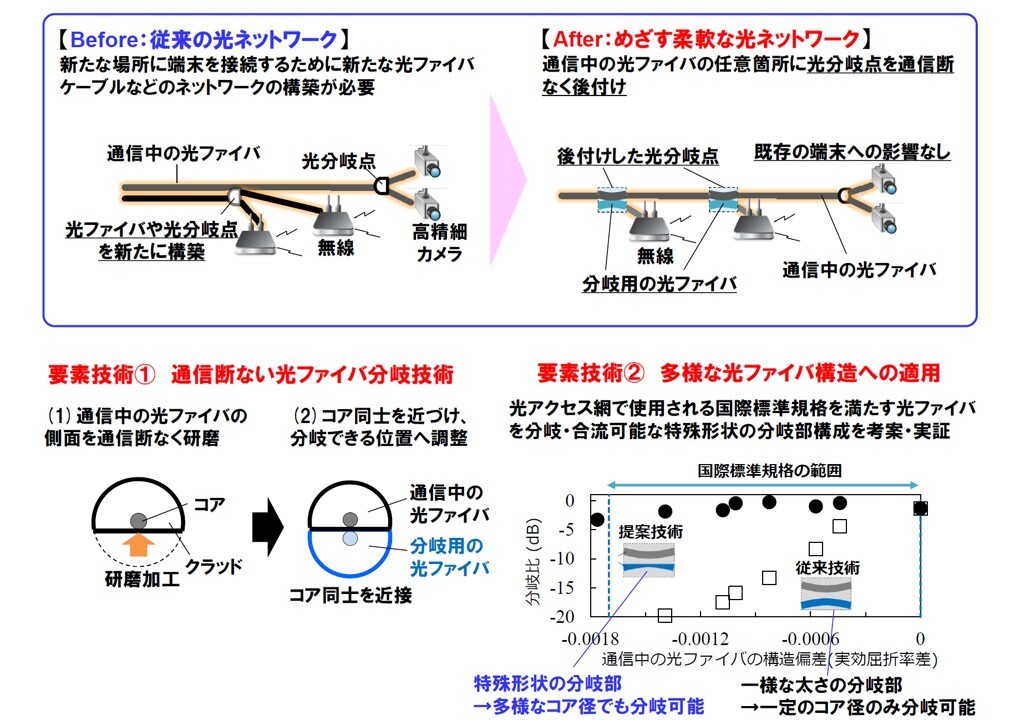 【Before：従来の光ネットワーク】
新たな場所に端末を接続するために新たな光ファイバケーブルなどのネットワークの構築が必要

通信中の光ファイバ
光分岐点
光ファイバや光分岐点を新たに構築
無線
高精細カメラ

【After：めざす柔軟な光ネットワーク】
通信中の光ファイバの任意箇所に光分岐点を通信断なく後付け

後付けした光分岐点
既存の端末への影響なし
無線
分岐用の光ファイバ
通信中の光ファイバ

要素技術①　通信断ない光ファイバ分岐技術

(1) 通信中の光ファイバの側面を通信断なく研磨
(2) コア同士を近づけ、分岐できる位置へ調整

コア
クラッド
研磨加工
通信中の光ファイバ
分岐用の光ファイバ
コア同士を近接

要素技術②　多様な光ファイバ構造への適用

光アクセス網で使用される国際標準規格を満たす光ファイバを分岐・合流可能な特殊形状の分岐部構成を考案・実証

国際標準規格の範囲
分岐比（dB）
0
-5
-10
-15
-20
提案技術
従来技術
-0.0018
-0.0012
-0.0006
0
通信中の光ファイバの構造偏差（実効屈折率差）

特殊形状の分岐部
→多様なコア径でも分岐可能
一様な太さの分岐部
→一定のコア径のみ分岐可能